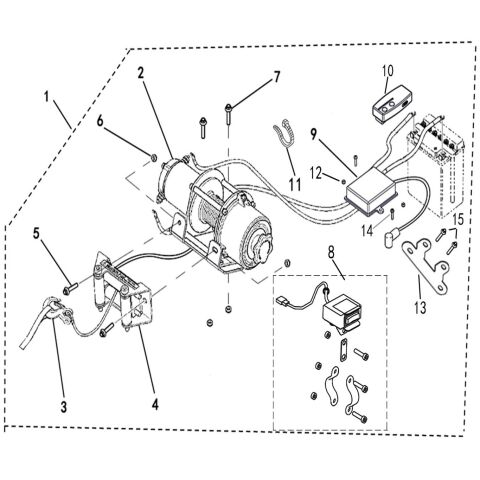 1
2
7
10
6
9
11
12
14
15
5
8
13
3
4