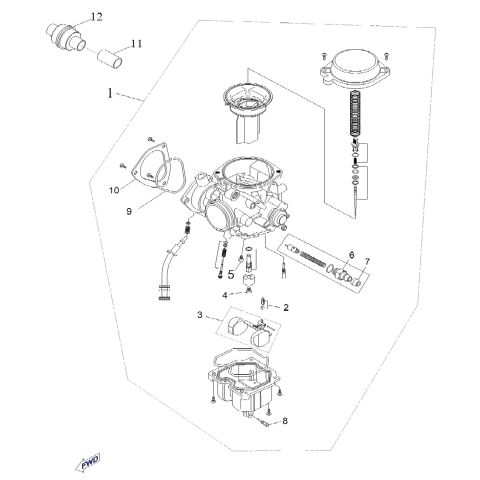 12
11
1
10
9
6
7
5
4
2
3
8
FWD