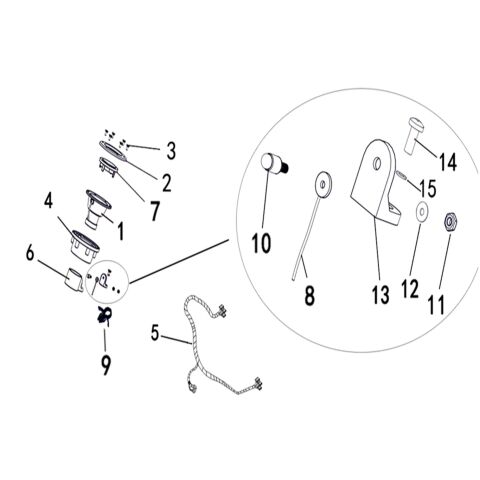 3
2
7
4
1
6
9
5
10
8
14
15
13
12
11