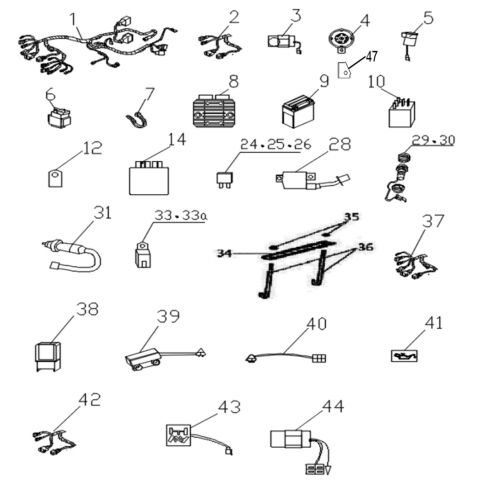 1
2
3
4
5
47
6
7
8
9
10
12
14
24.25.26
28
29.30
31
33.33a
35
34
36
37
38
39
40
41
42
43
44