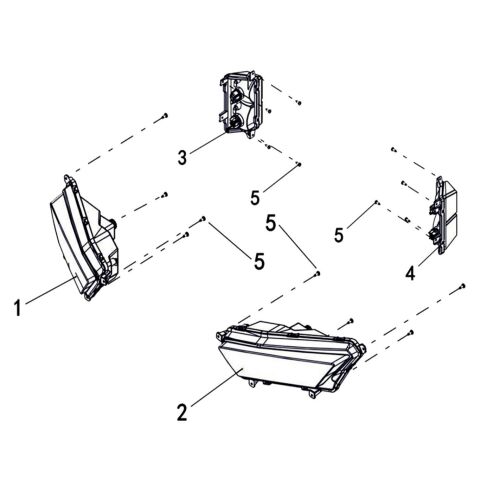 3
5
5
5
5
4
1
2