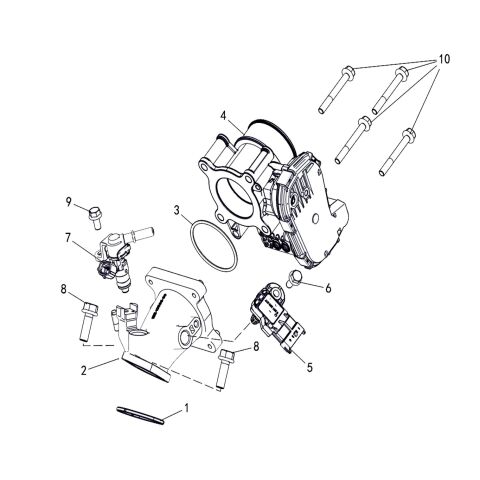 10
4
9
3
7
6
8
8
5
2
1