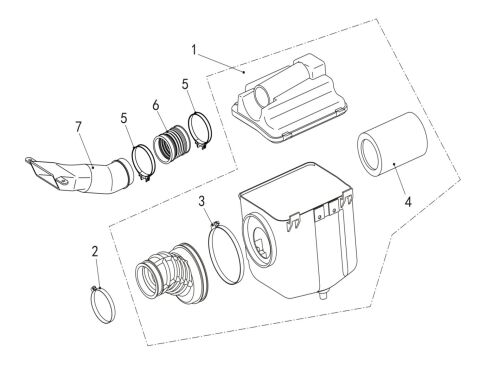 1
5
6
5
7
4
3
2