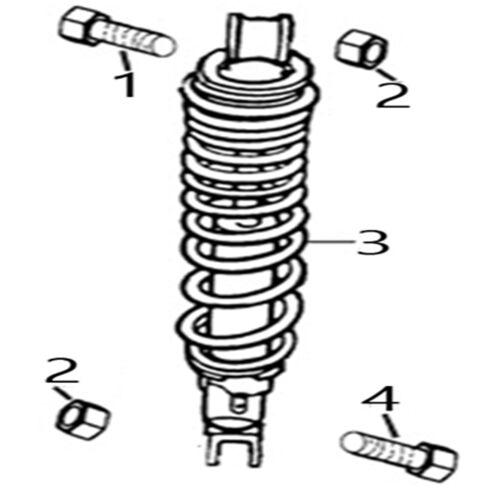 1
2
3
2
4