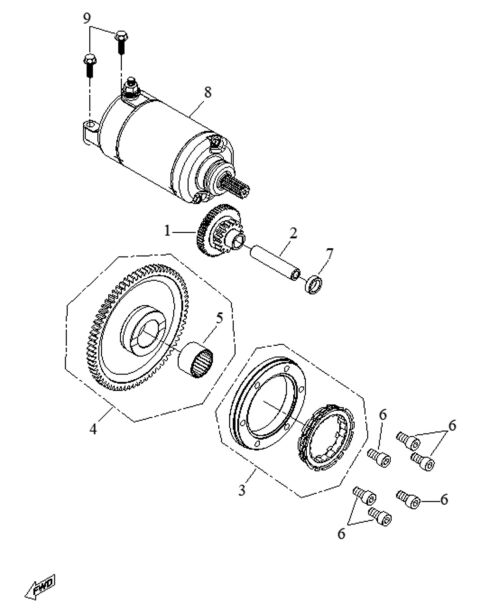 9
8
1
2
7
5
4
6
6
3
6
6
FWD