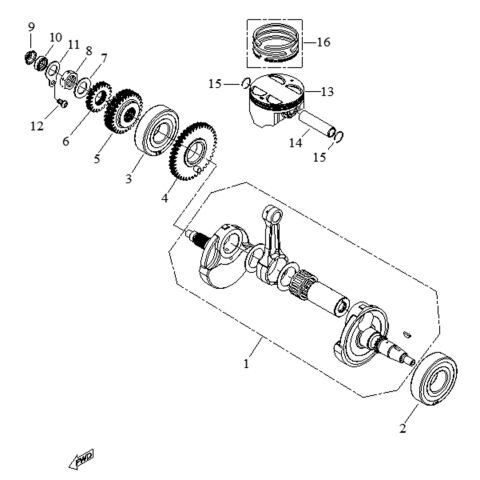 9
10
11
8
7
16
15
13
12
6
5
3
4
14
15
1
2
FWD