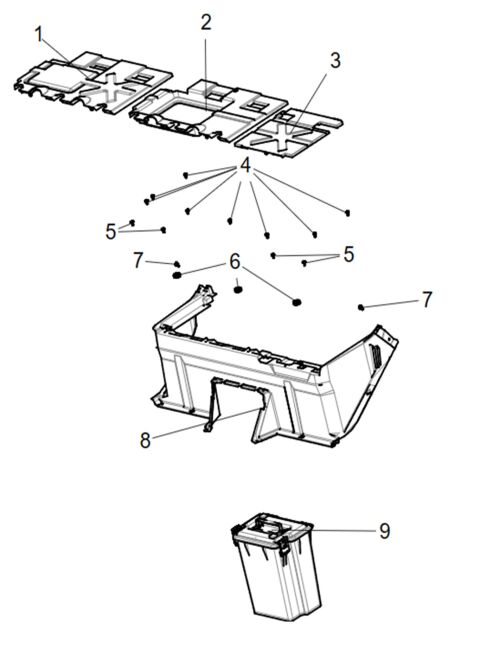 1
2
3
4
5
5
7
6
7
8
9