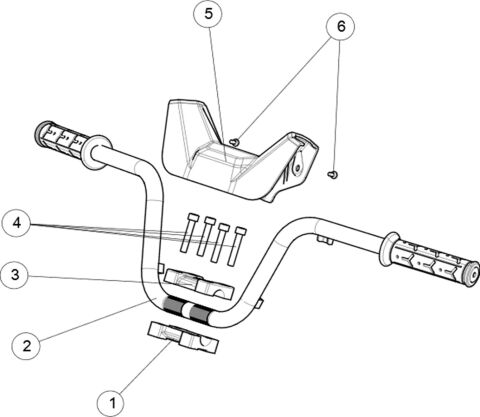 5
6
4
3
2
1