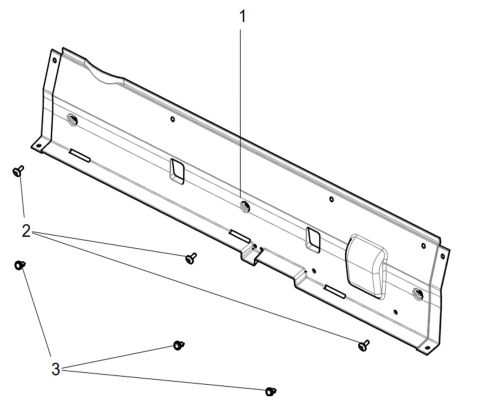 1
2
3