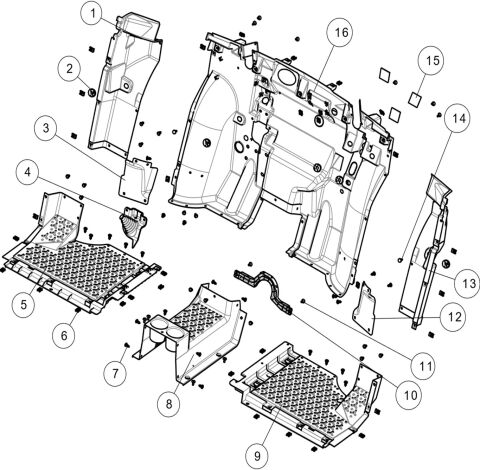 1
2
3
4
5
6
7
8
9
10
11
12
13
14
15
16