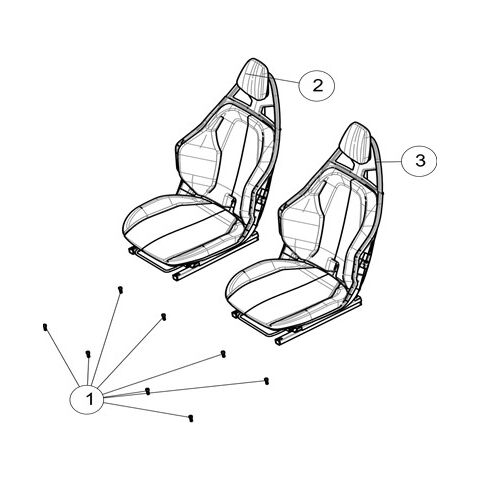 2
3
1