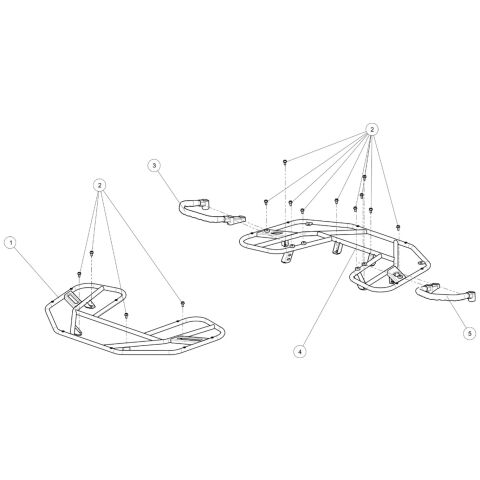 2
3
2
1
4
5