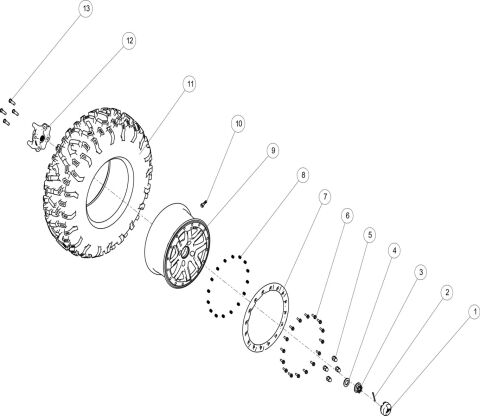 13
12
11
10
9
8
7
6
5
4
3
2
1