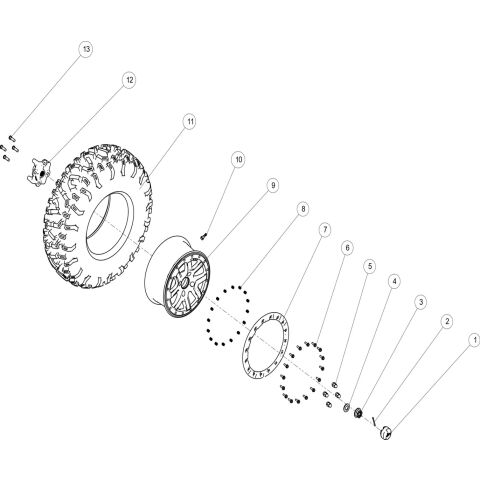 13
12
11
10
9
8
7
6
5
4
3
2
1