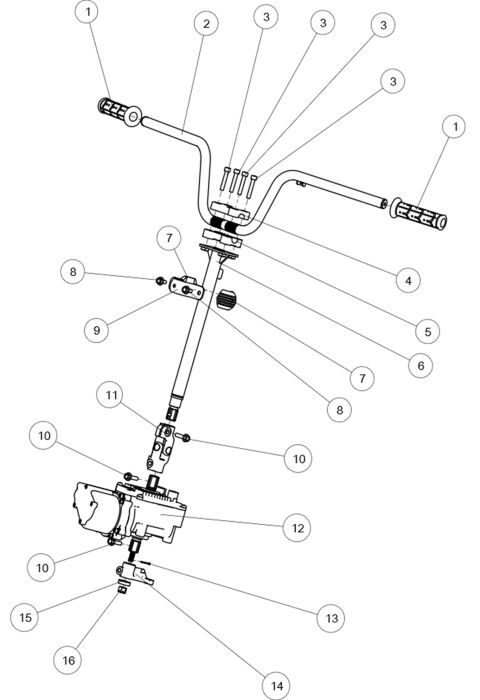 1
2
3
3
3
3
1
4
5
6
7
8
9
7
8
11
10
10
12
10
13
15
16
14