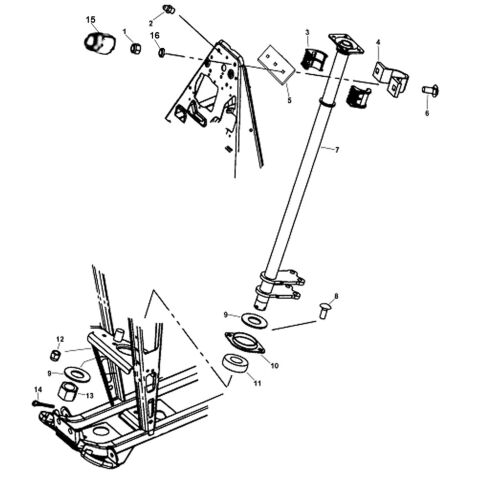 15
1
2
16
3
4
5
6
7
8
9
10
11
12
9
13
14