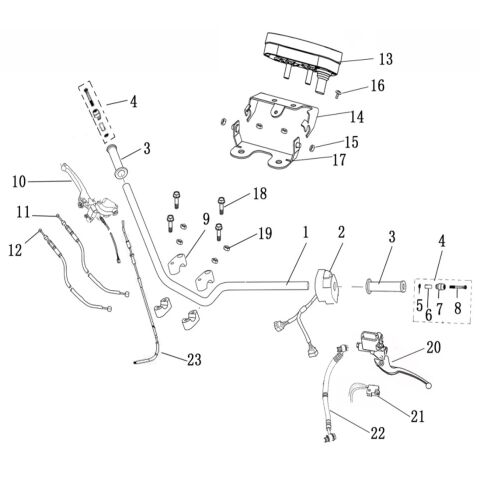 13
16
4
14
15
3
17
10
18
11
9
19
1
2
3
4
12
5
6
7
8
20
23
21
22