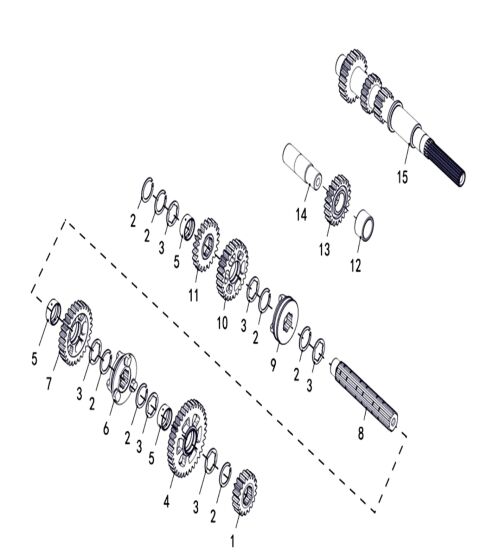 15
14
13
12
2
2
3
5
11
10
3
2
9
2
3
8
5
7
3
2
6
2
3
5
4
3
2
1