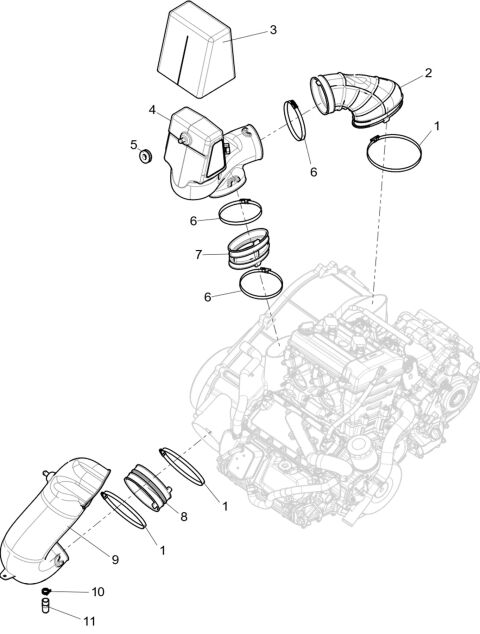 3
2
4
1
5
6
6
7
6
1
8
1
9
10
11