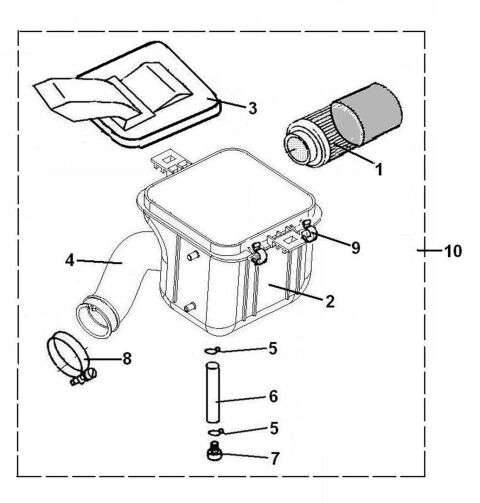 3
1
9
10
4
2
5
8
6
5
7