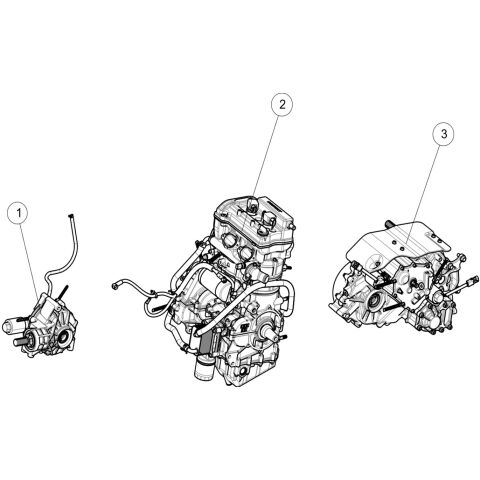 1

2

3