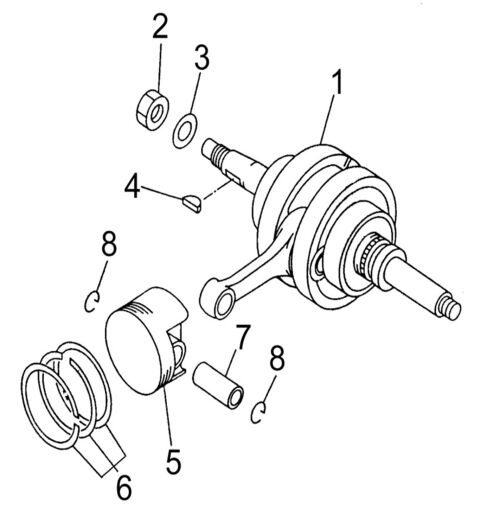 2
3
1
4
8
7
8
5
6