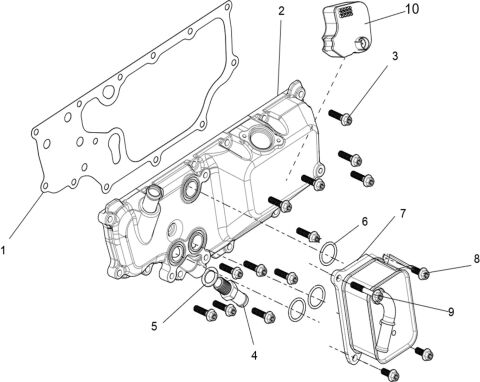 2
10
3
1
6
7
8
9
5
4