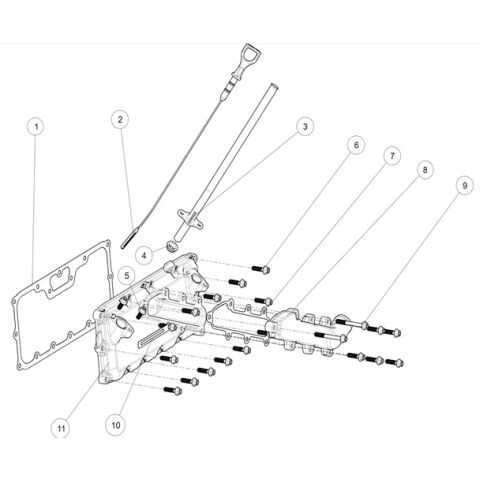 1
2
3
6
7
8
9
4
5
11
10