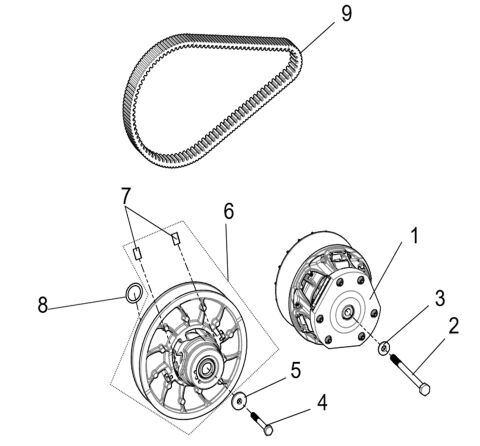 9
7
6
1
8
3
2
5
4