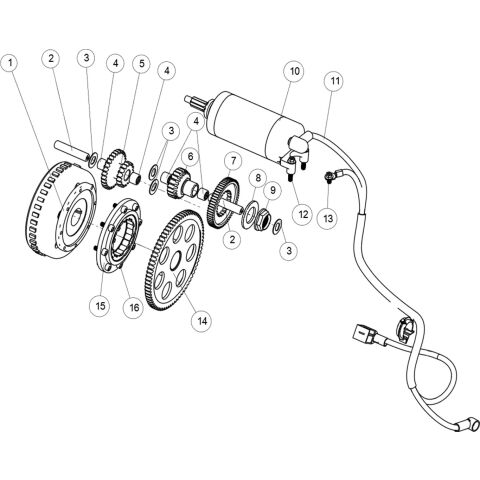 1
2
3
4
5
4
10
11
3
4
6
7
8
9
12
13
2
3
15
16
14