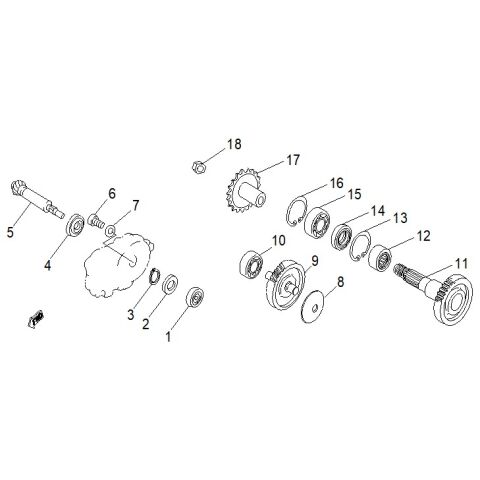 18
17
16
15
14
13
12
11
10
9
8
6
7
5
4
3
2
1