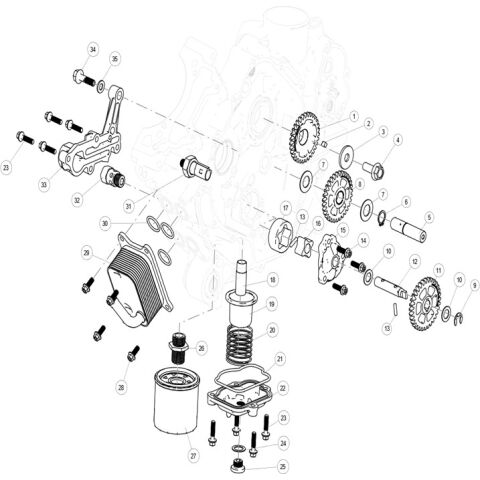 34
35
23
33
32
31
30
29
28
26
27
1
2
3
4
7
8
7
6
5
17
13
16
15
14
10
12
11
10
9
13
18
19
20
21
22
23
24
25