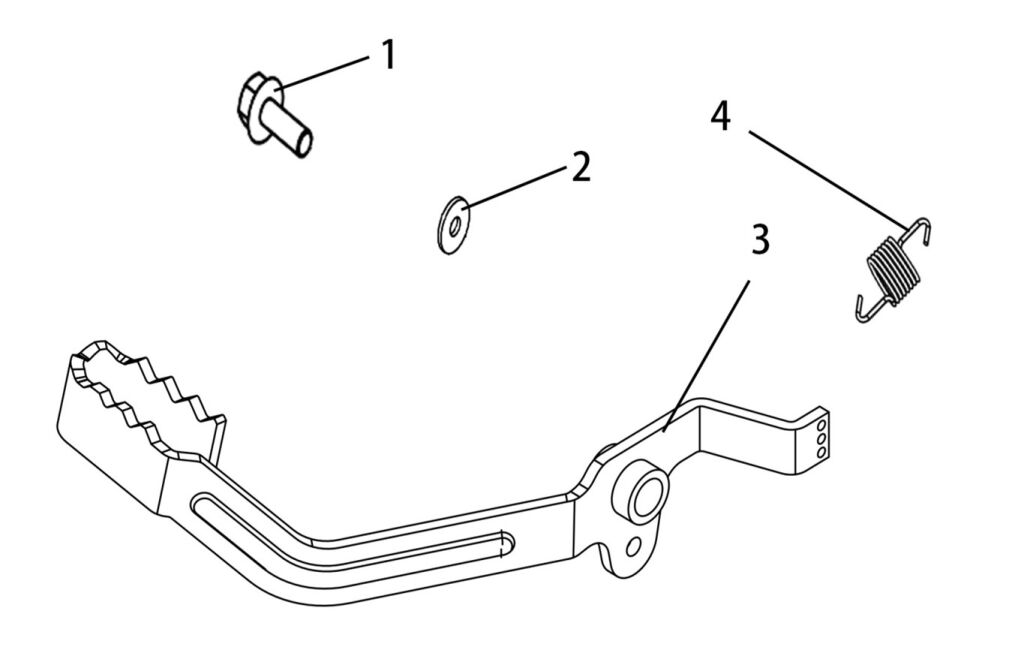 1
4
2
3