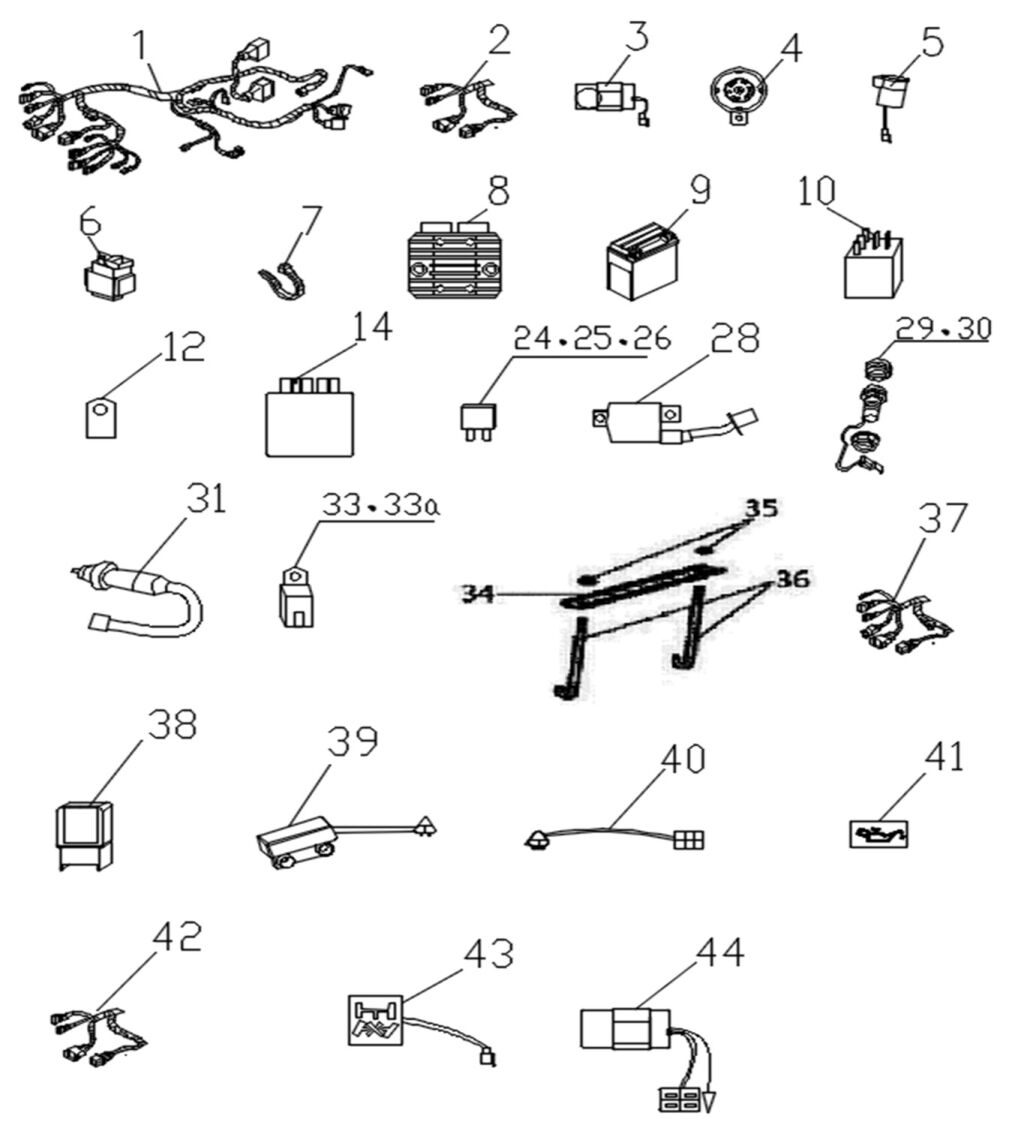 1
2
3
4
5
6
7
8
9
10
12
14
24.25.26
28
29.30
31
33.33a
35
34
36
37
38
39
40
41
42
43
44