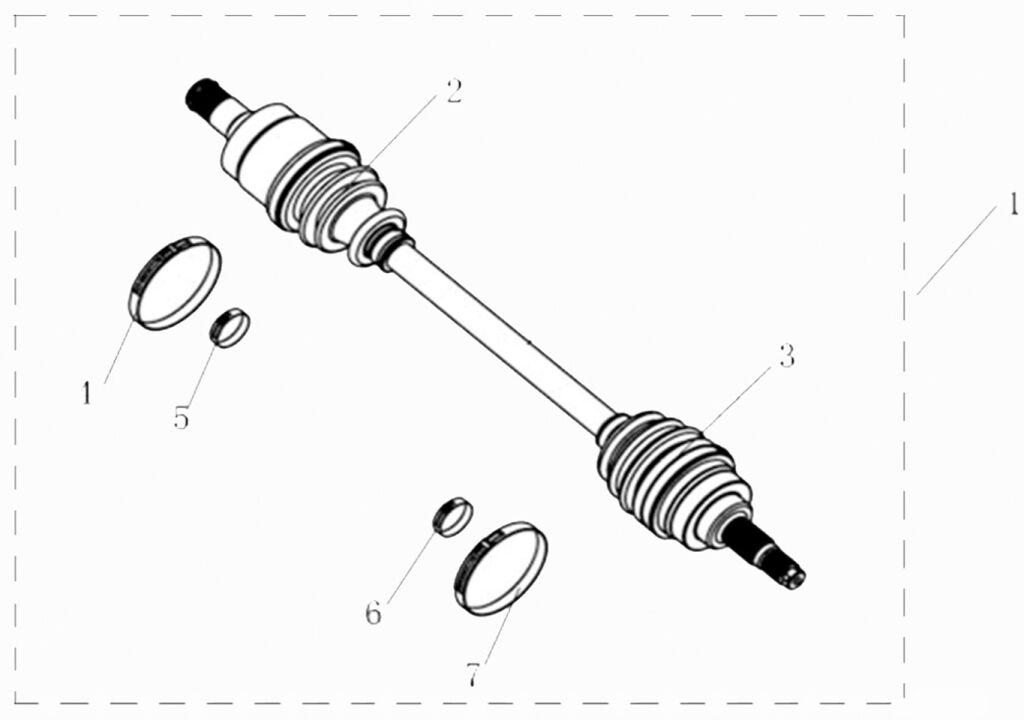 2
1
1
5
3
6
7