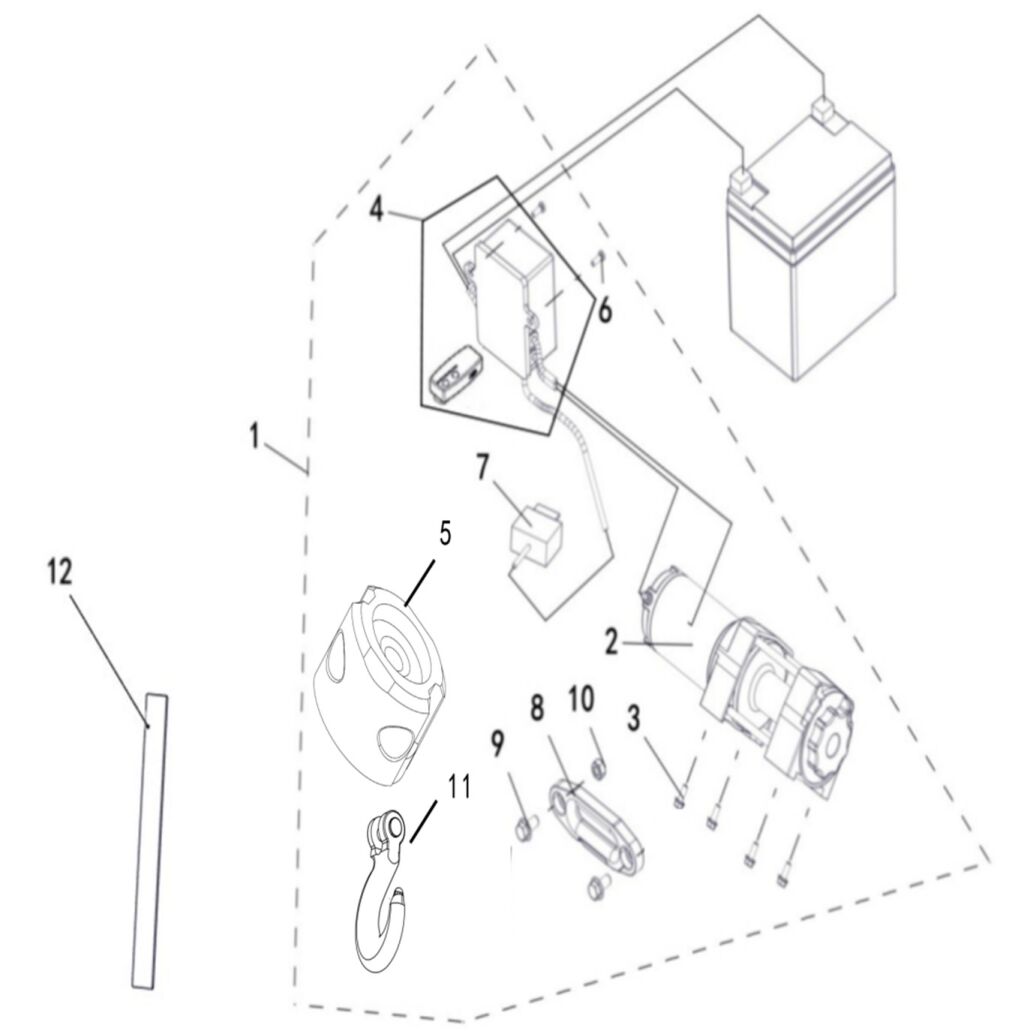 4
6
1
7
5
12
2
8
10
3
9
11