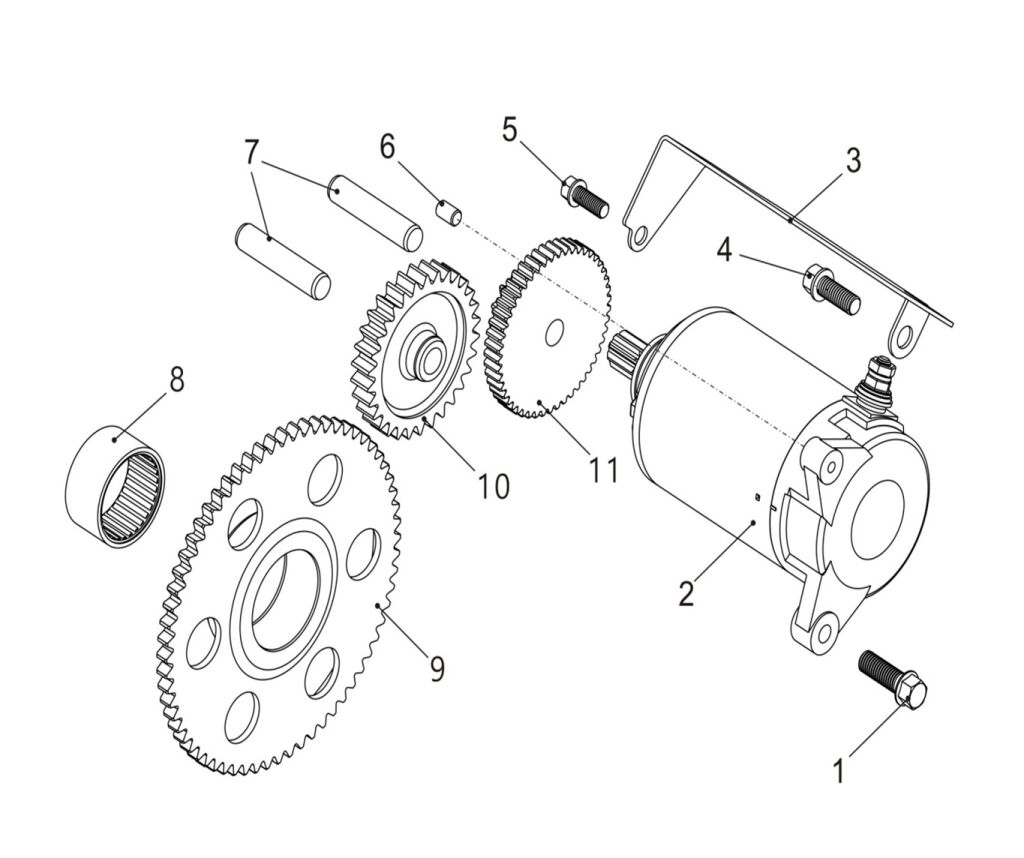 7
6
5
3
4
8
10
11
2
9
1