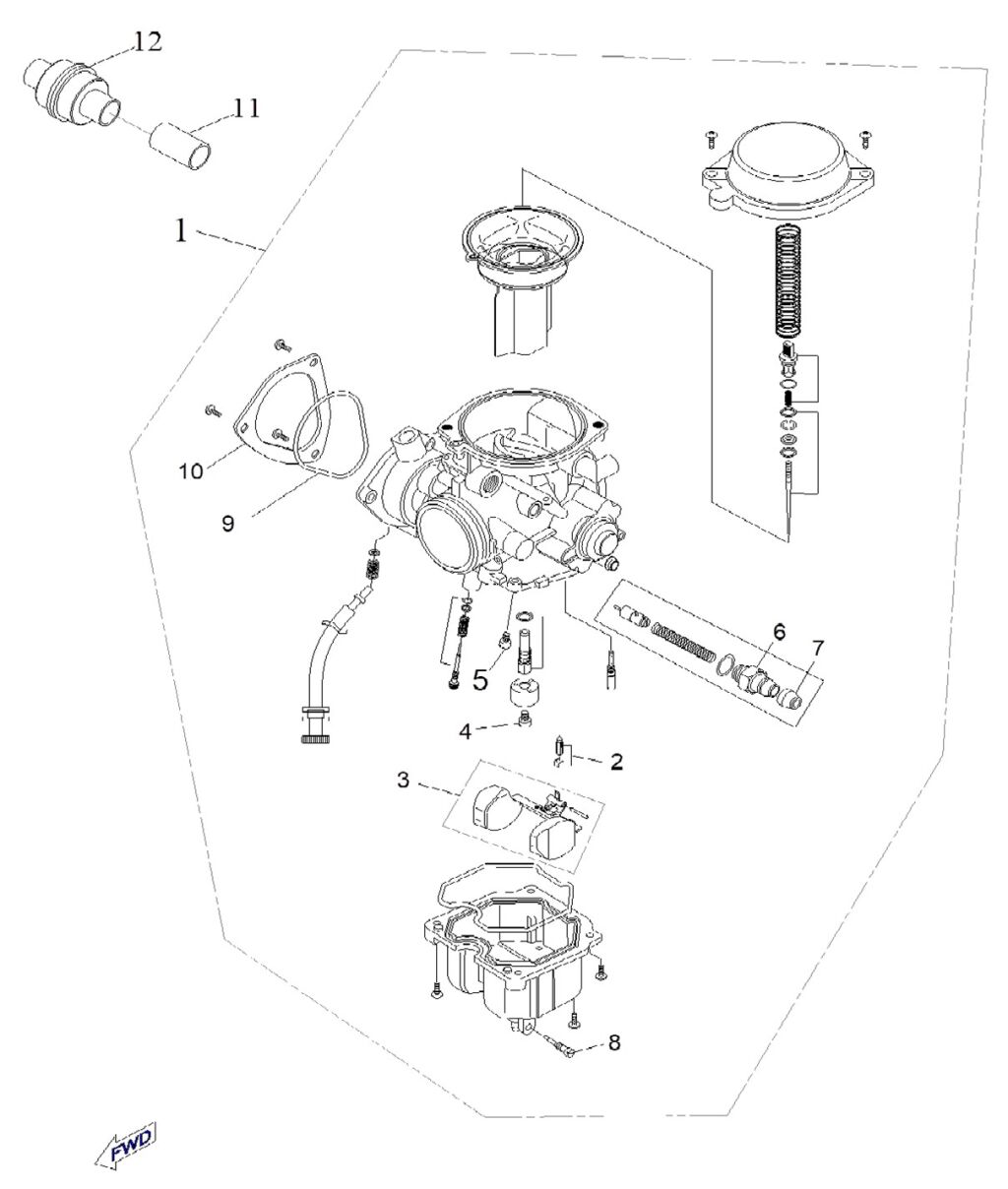 12
11
1
10
9
6
7
5
4
2
3
8
FWD