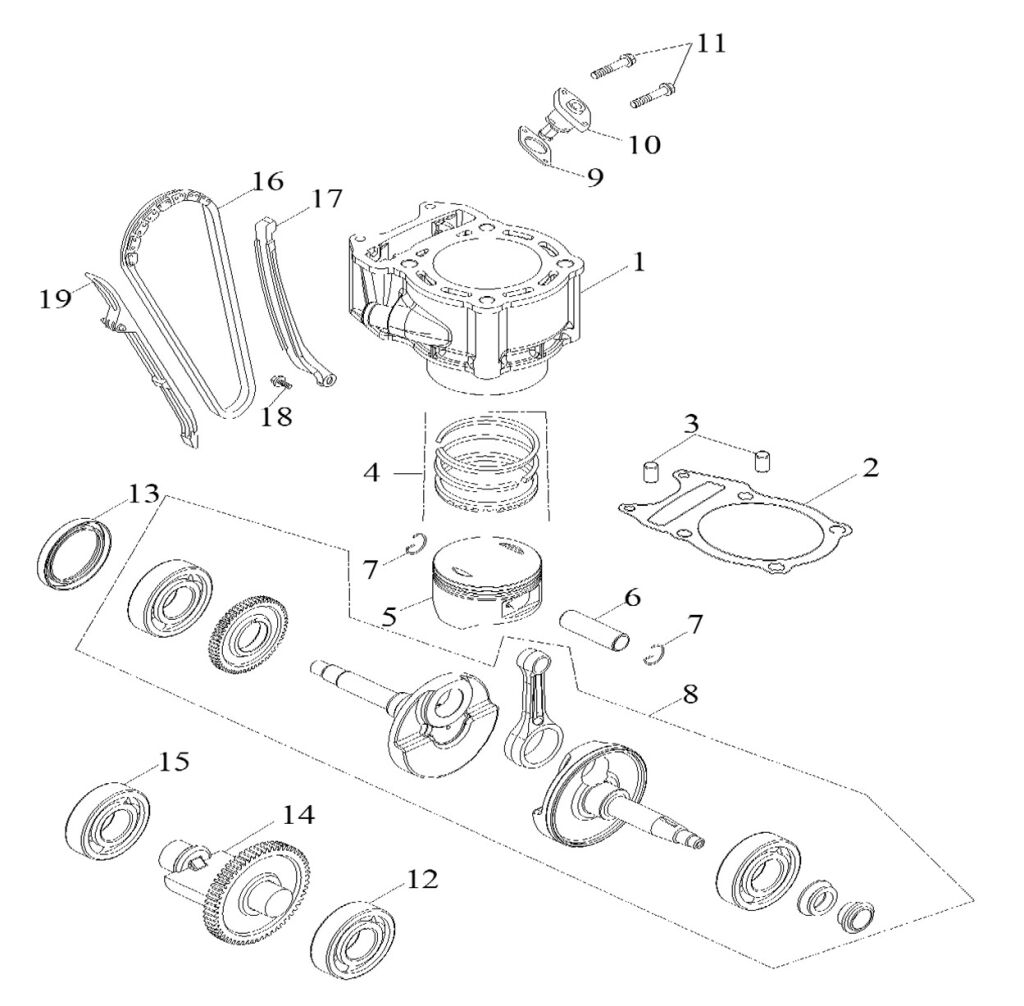 11
10
9
16
17
1
19
18
3
2
4
13
7
5
6
7
8
15
14
12