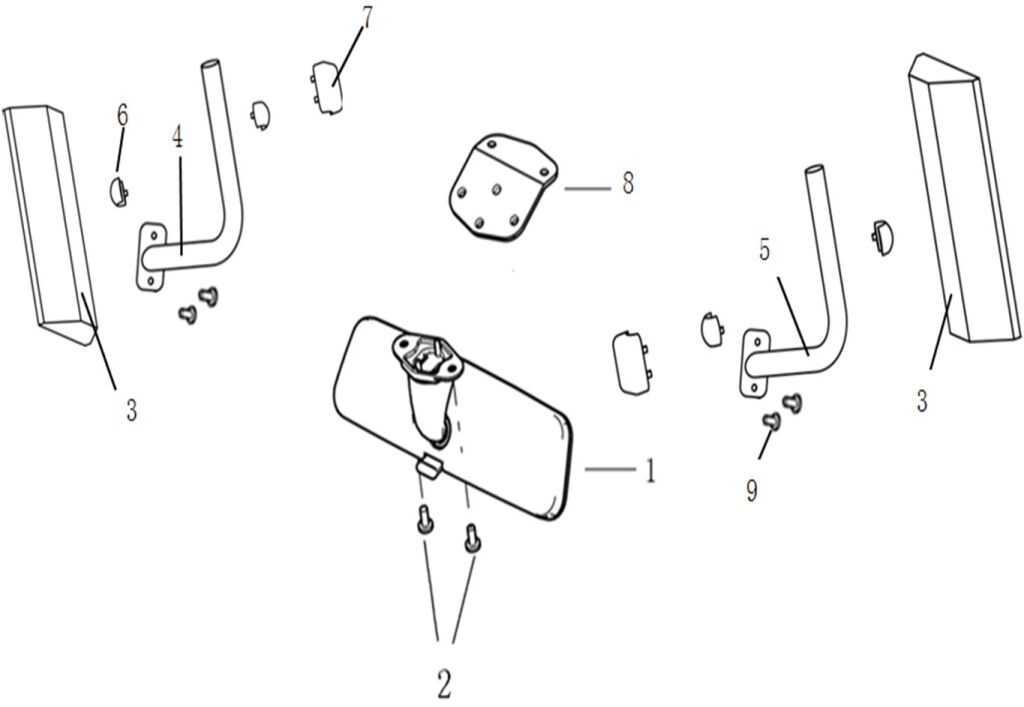 7
6
4
8
5
3
3
1
9
2