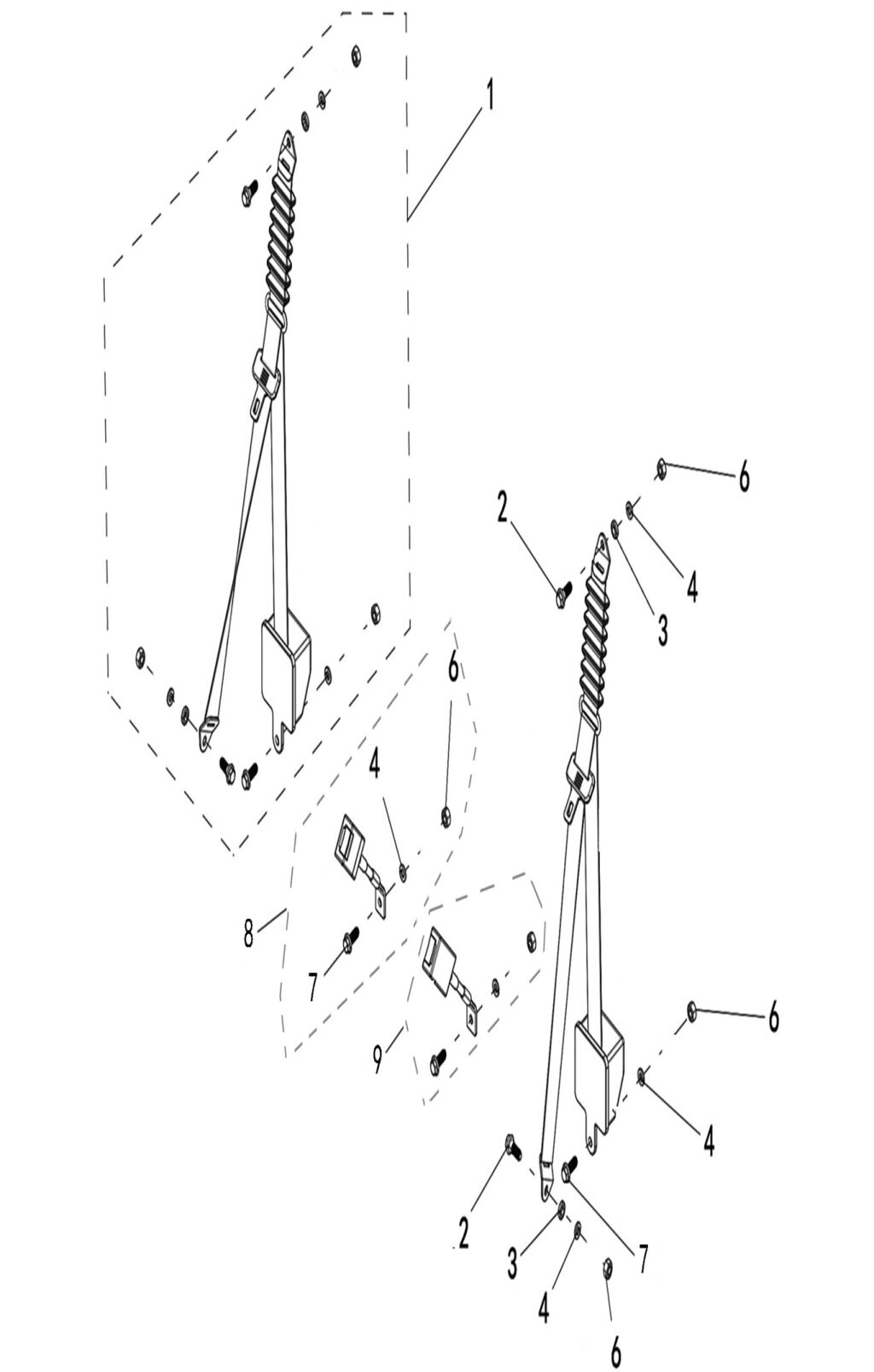 1
6
2
4
3
6
4
8
7
9
6
4
2
7
3
4
6