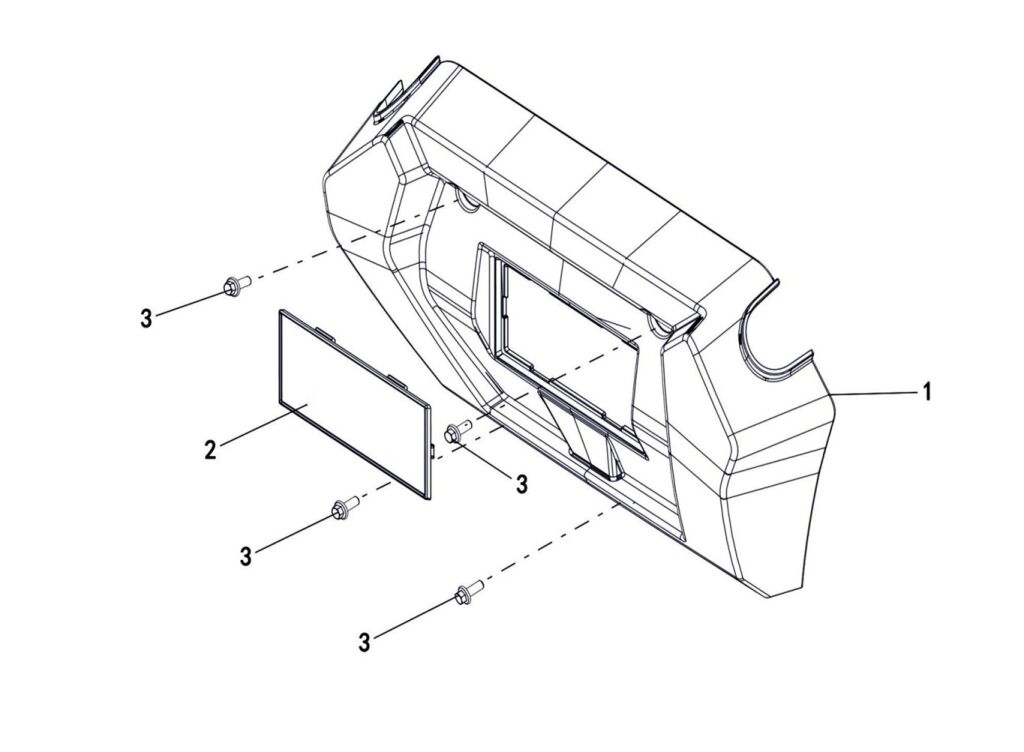 3
1
2
3
3
3