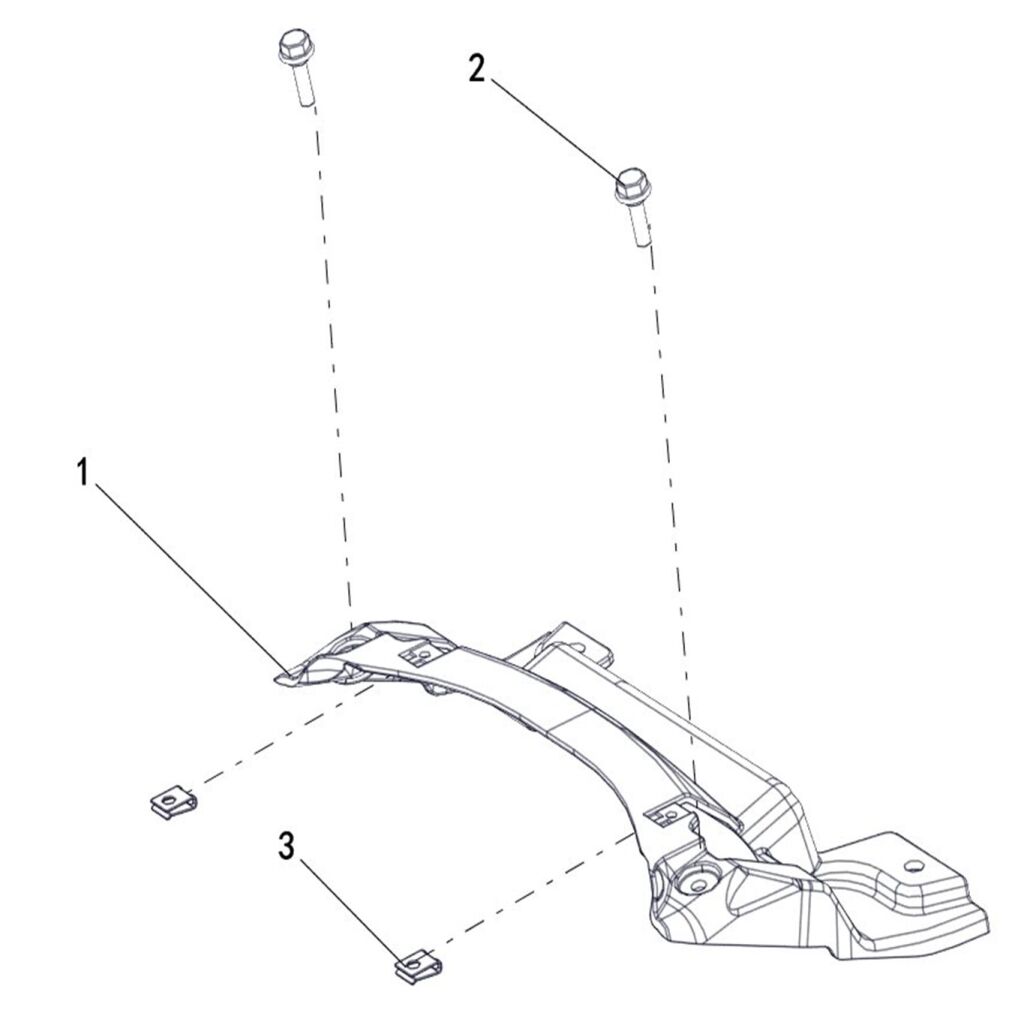 2

1

3