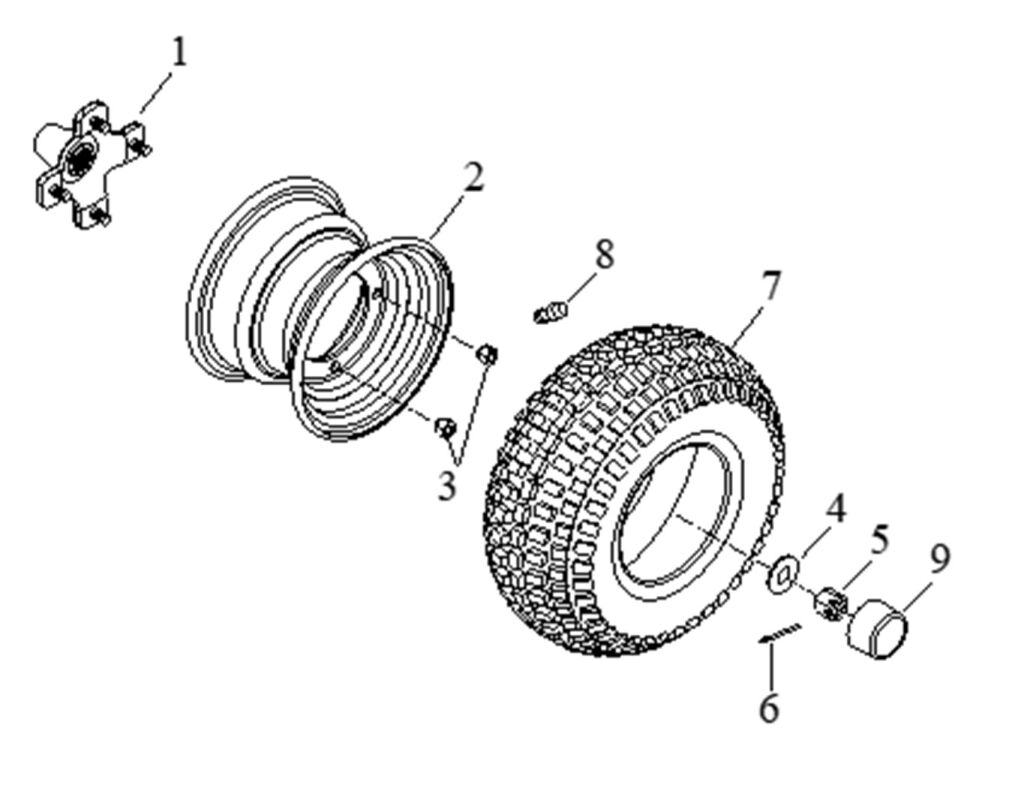 1
2
8
7
3
4
5
9
6