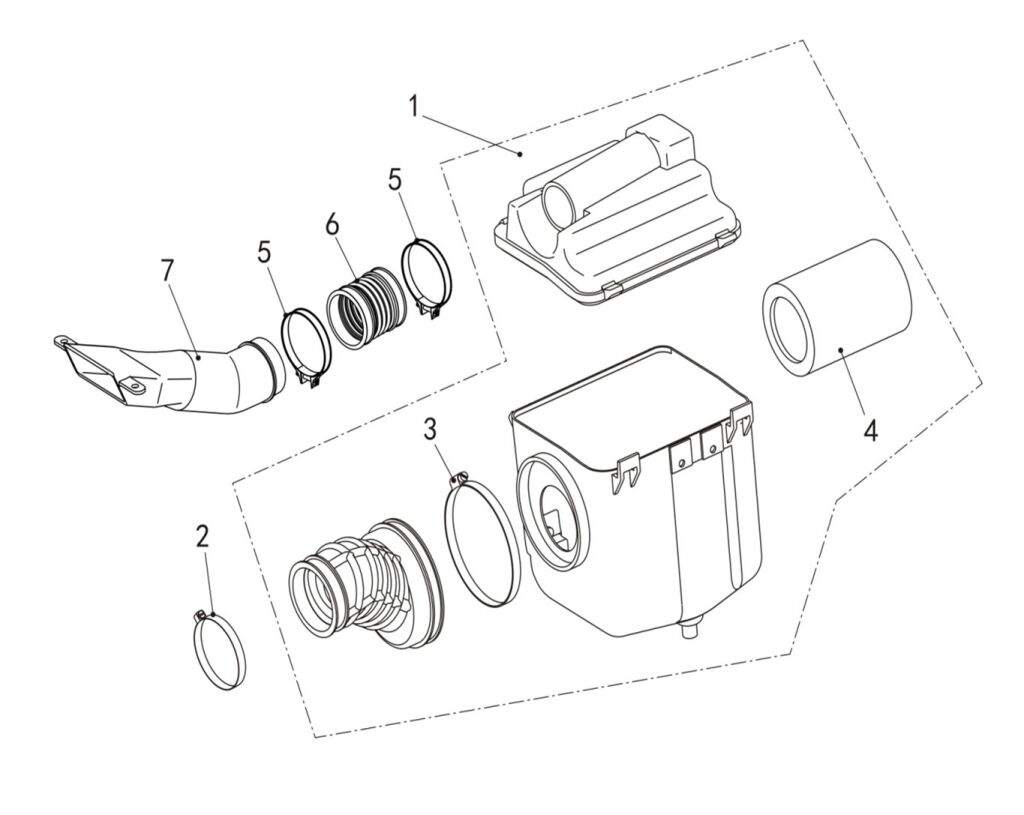 1
5
6
5
7
4
3
2