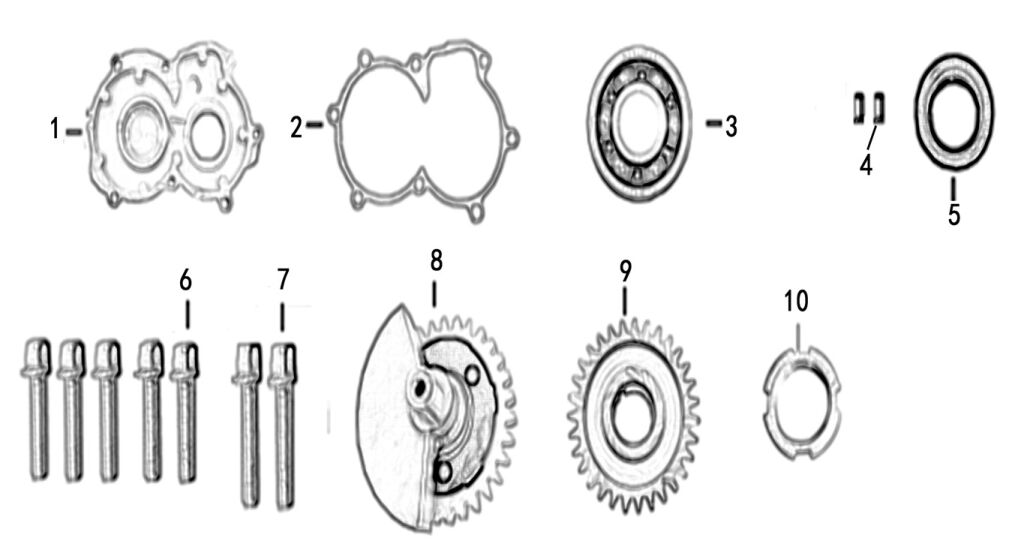 1
2
3
4
5
6
7
8
9
10