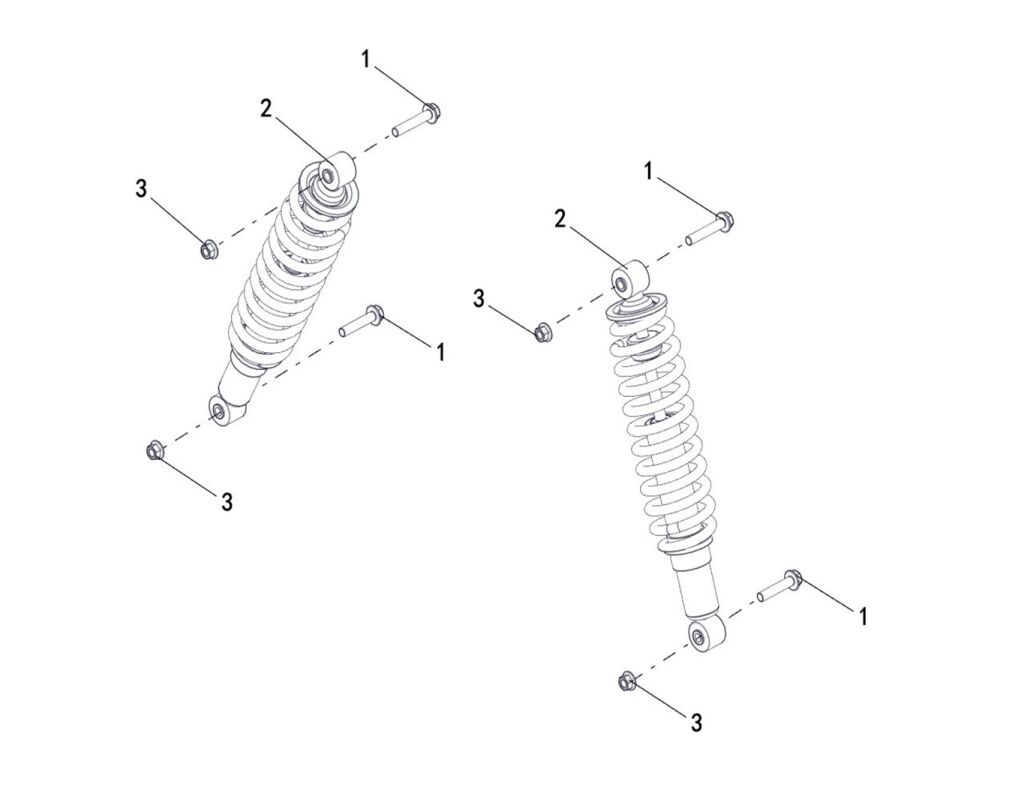 1
2
3
1
3
1
2
3
1
3