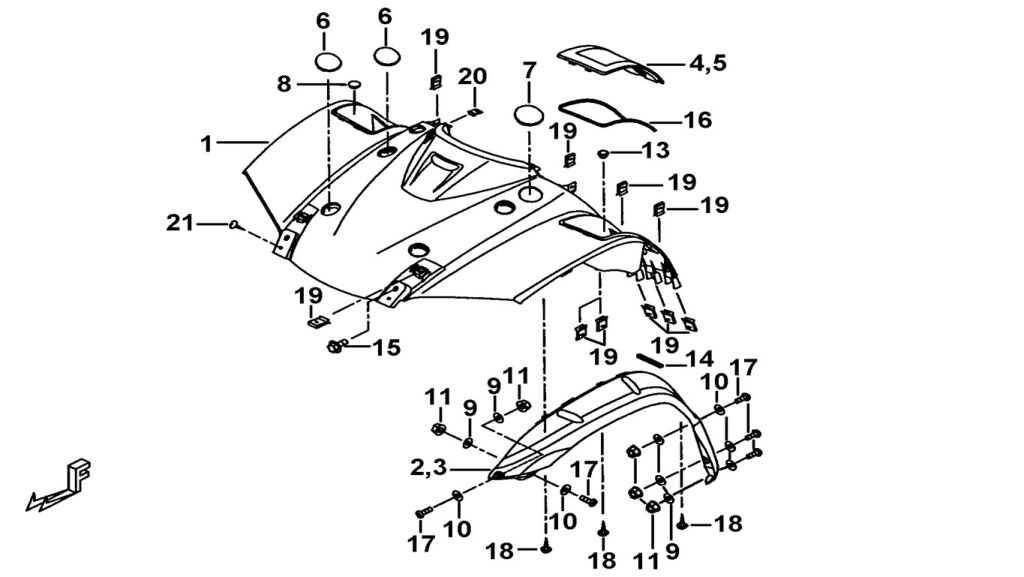 6
6
19
8
20
7
4,5
1
16
19
13
19
19
21
19
15
19
19
14
11
9
11
10
17
9
2,3
17
17
10
10
18
18
11
9
18
F