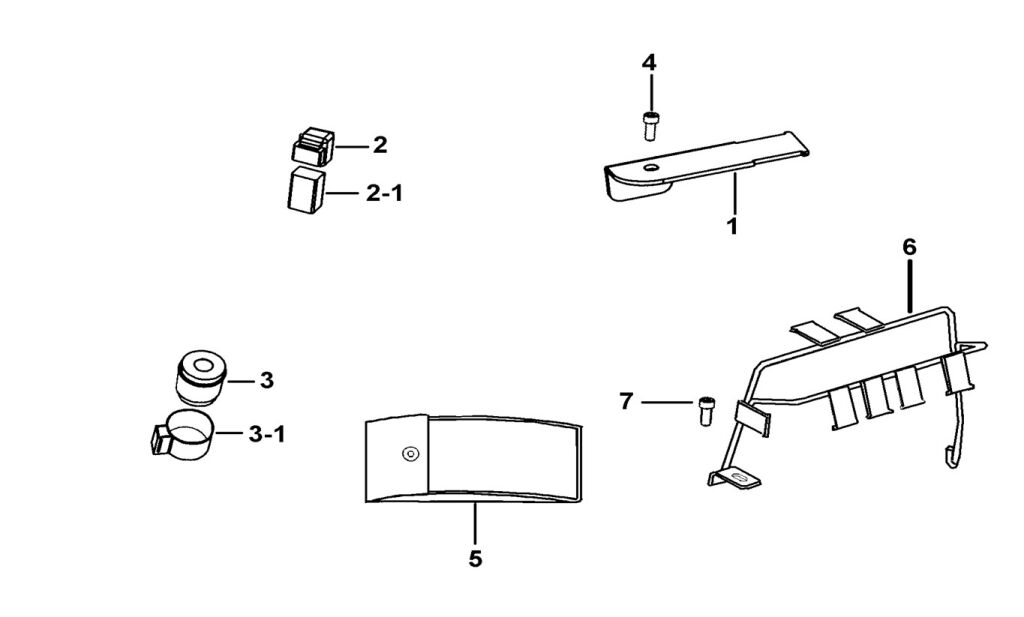 4
2
2-1
1
6
3
3-1
7
5