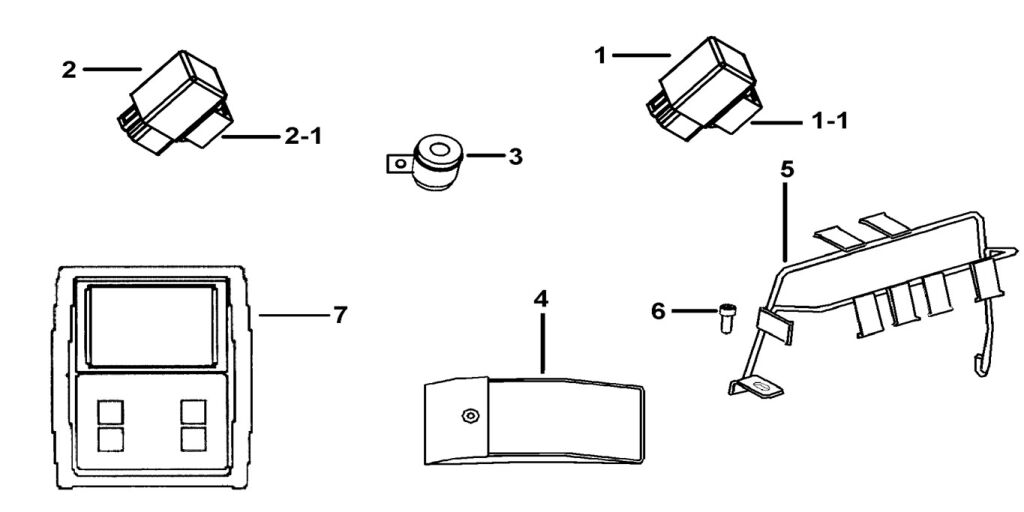 2
2-1
3
1
1-1
5
7
4
6